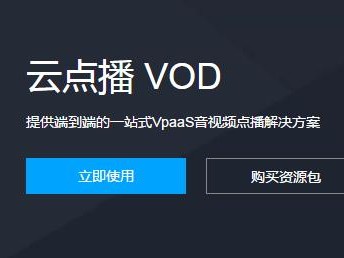 云点播 VOD

提供端到端的一站式VpaaS音视频点播解决方案

立即使用

购买资源包