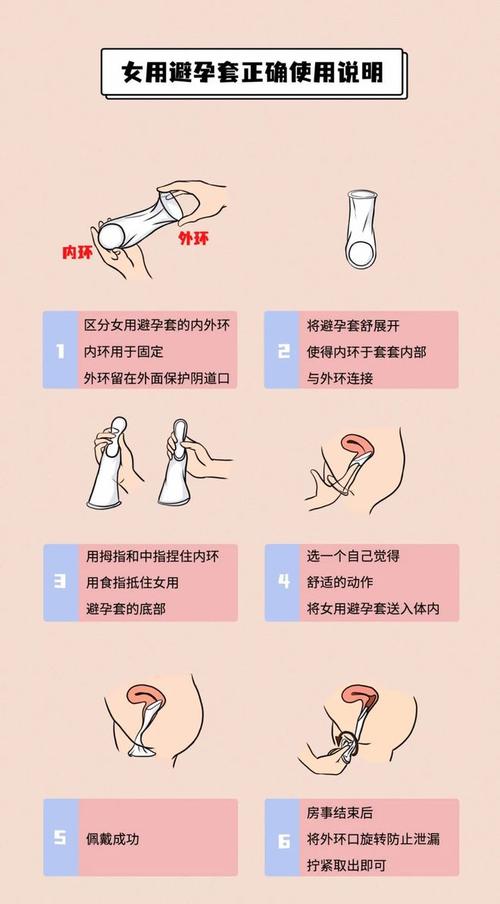 女用避孕套正确使用说明

内环
外环

1
区分女用避孕套的内外环
内环用于固定
外环留在外面保护阴道口

2
将避孕套舒展开
使得内环于套套内部
与外环连接

3
用拇指和中指捏住内环
用食指抵住女用
避孕套的底部

4
选一个自己觉得
舒适的动作
将女用避孕套送入体内

5
佩戴成功

6
房事结束后
将外环口旋转防止泄漏
拧紧取出即可